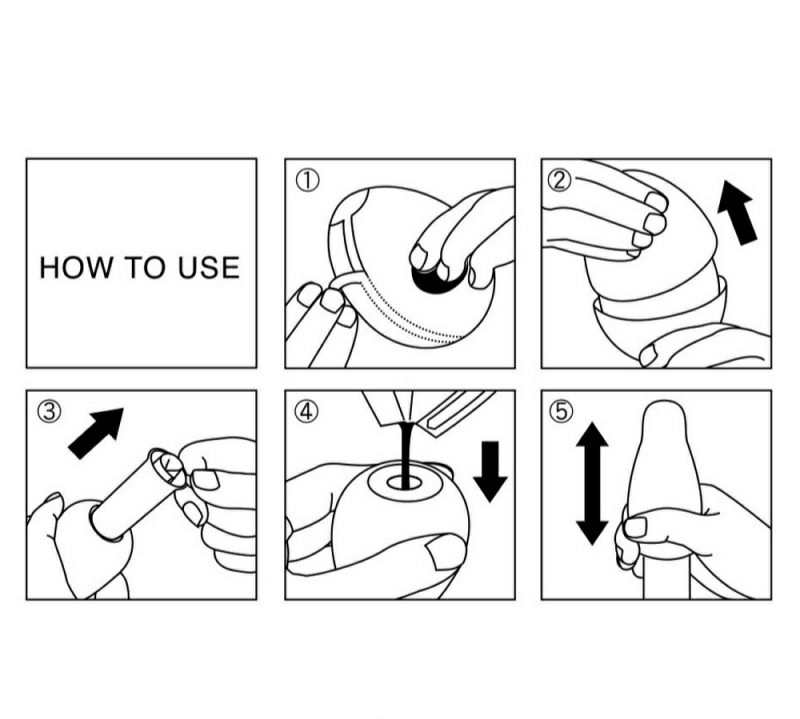 HOW TO USE

①

②

③

④

⑤