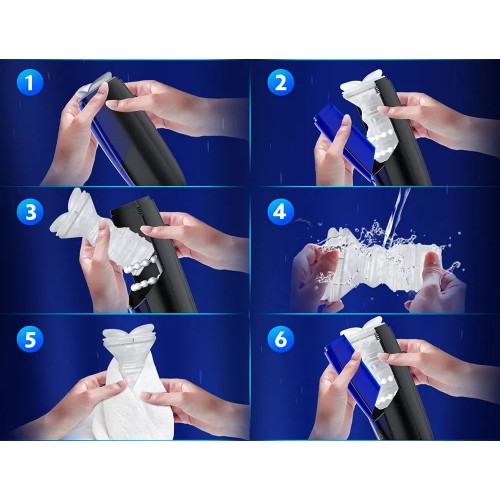 1

2

3

4

5

6