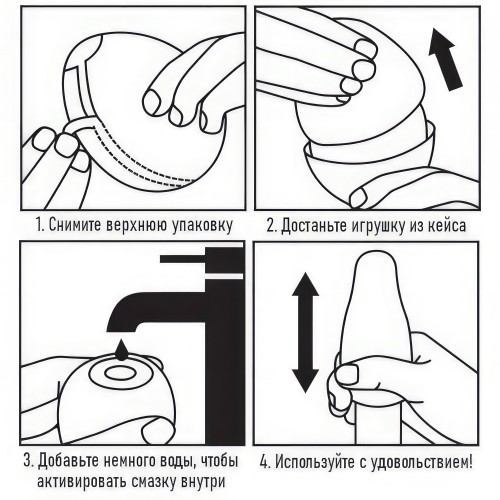 1. Снимите верхнюю упаковку

2. Достаньте игрушку из кейса

3. Добавьте немного воды, чтобы активировать смазку внутри

4. Используйте с удовольствием!