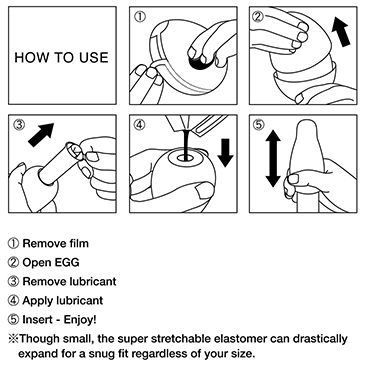 HOW TO USE

①

②

③

④

⑤

① Remove film
② Open EGG
③ Remove lubricant
④ Apply lubricant
⑤ Insert - Enjoy!
※Though small, the super stretchable elastomer can drastically expand for a snug fit regardless of your size.