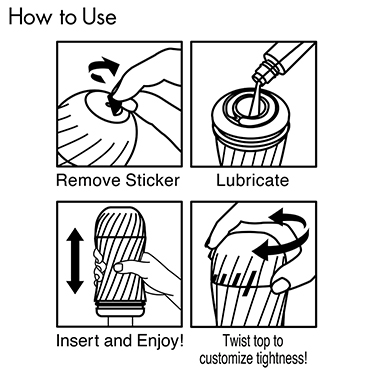 How to Use

Remove Sticker

Lubricate

Insert and Enjoy!

Twist top to customize tightness!