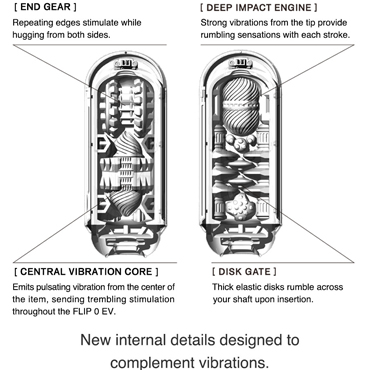 [ END GEAR ]
Repeating edges stimulate while hugging from both sides.

[ DEEP IMPACT ENGINE ]
Strong vibrations from the tip provide rumbling sensations with each stroke.

[ CENTRAL VIBRATION CORE ]
Emits pulsating vibration from the center of the item, sending trembling stimulation throughout the FLIP 0 EV.

[ DISK GATE ]
Thick elastic disks rumble across your shaft upon insertion.

New internal details designed to complement vibrations.