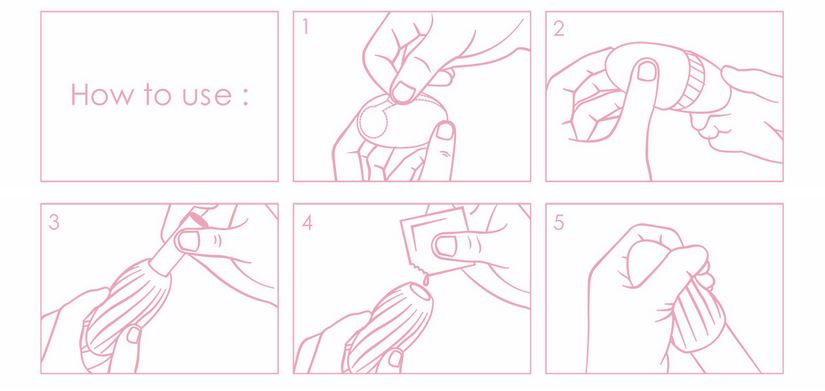 How to use :

1

2

3

4

5